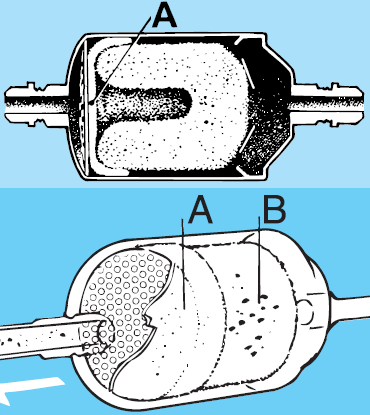 A

A B